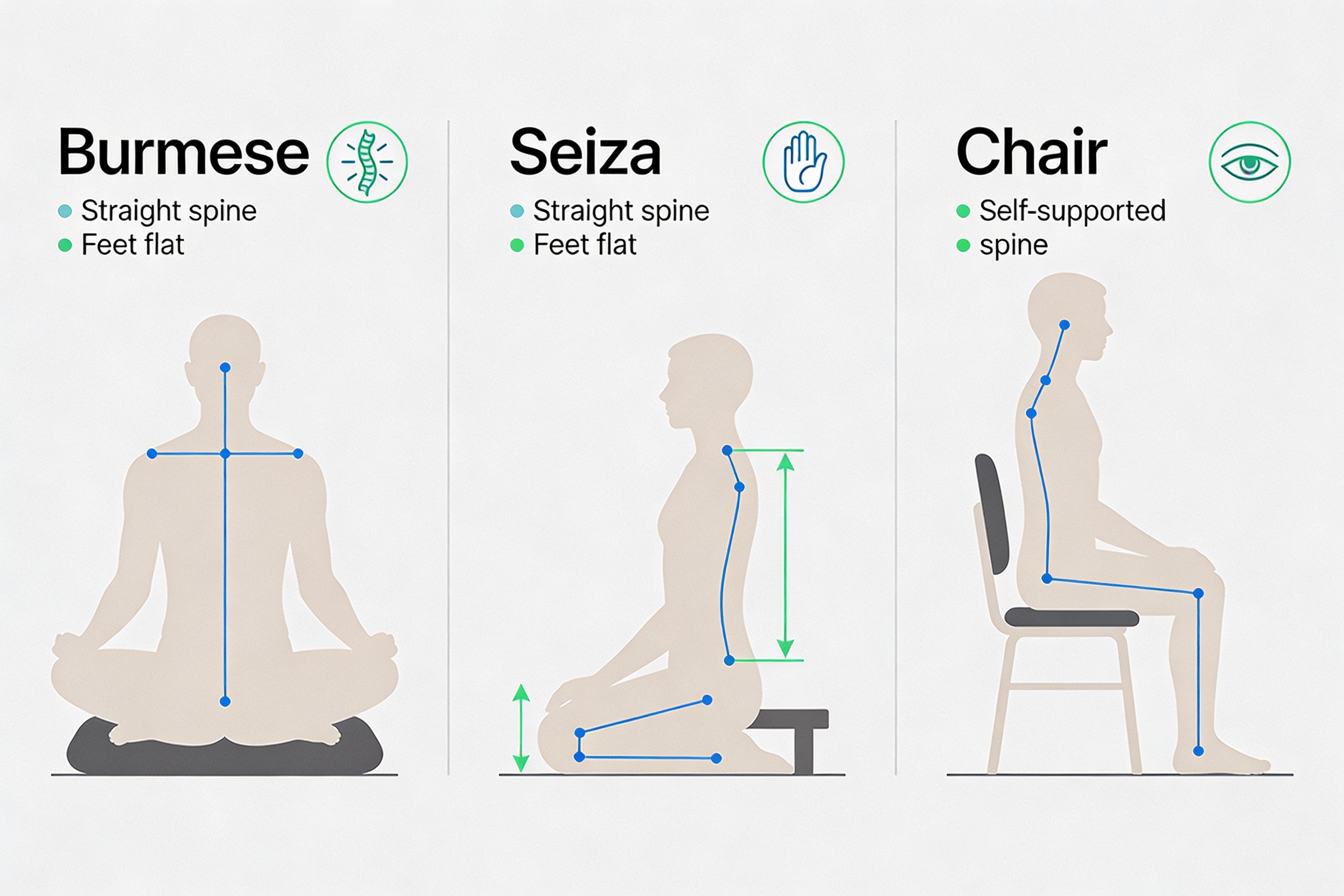 Burmese

- Straight spine
- Feet flat

Seiza

- Straight spine
- Feet flat

Chair

- Self-supported
- spine